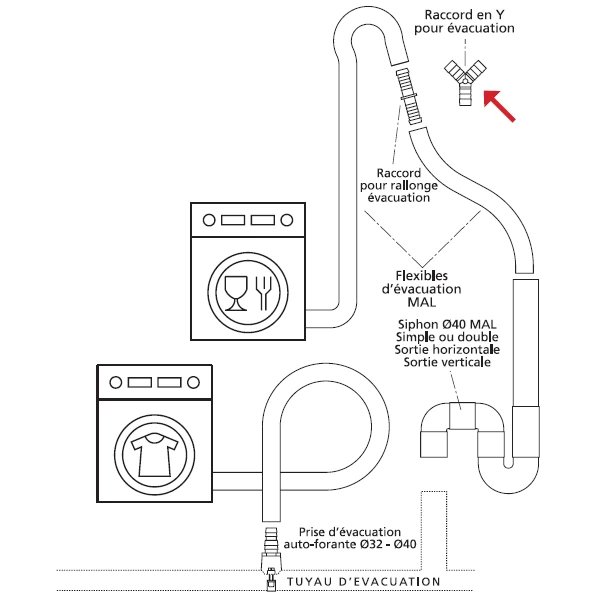 Raccord en Y
pour évacuation

Raccord
pour rallonge
évacuation

Flexibles
d'évacuation
MAL

Siphon Ø40 MAL
Simple ou double
Sortie horizontale
Sortie verticale

Prise d'évacuation
auto-forante Ø32 - Ø40

TUYAU D'EVACUATION